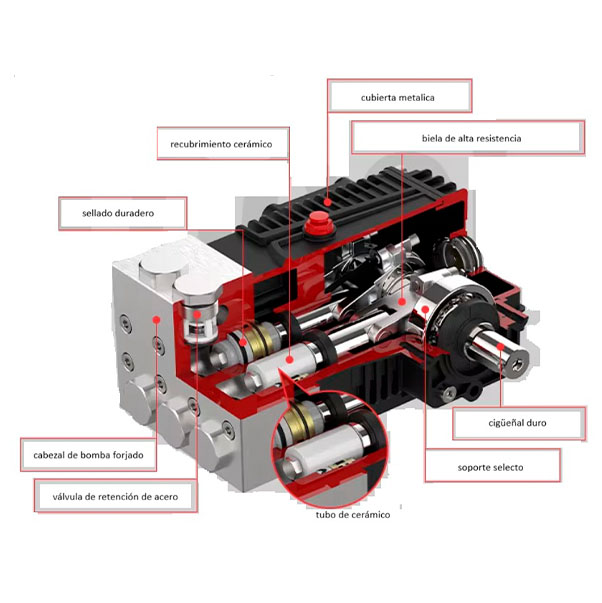 cubierta metalica

recubrimiento cerámico

biela de alta resistencia

sellado duradero

cigüeñal duro

soporte selecto

cabezal de bomba forjado

válvula de retención de acero

tubo de cerámico